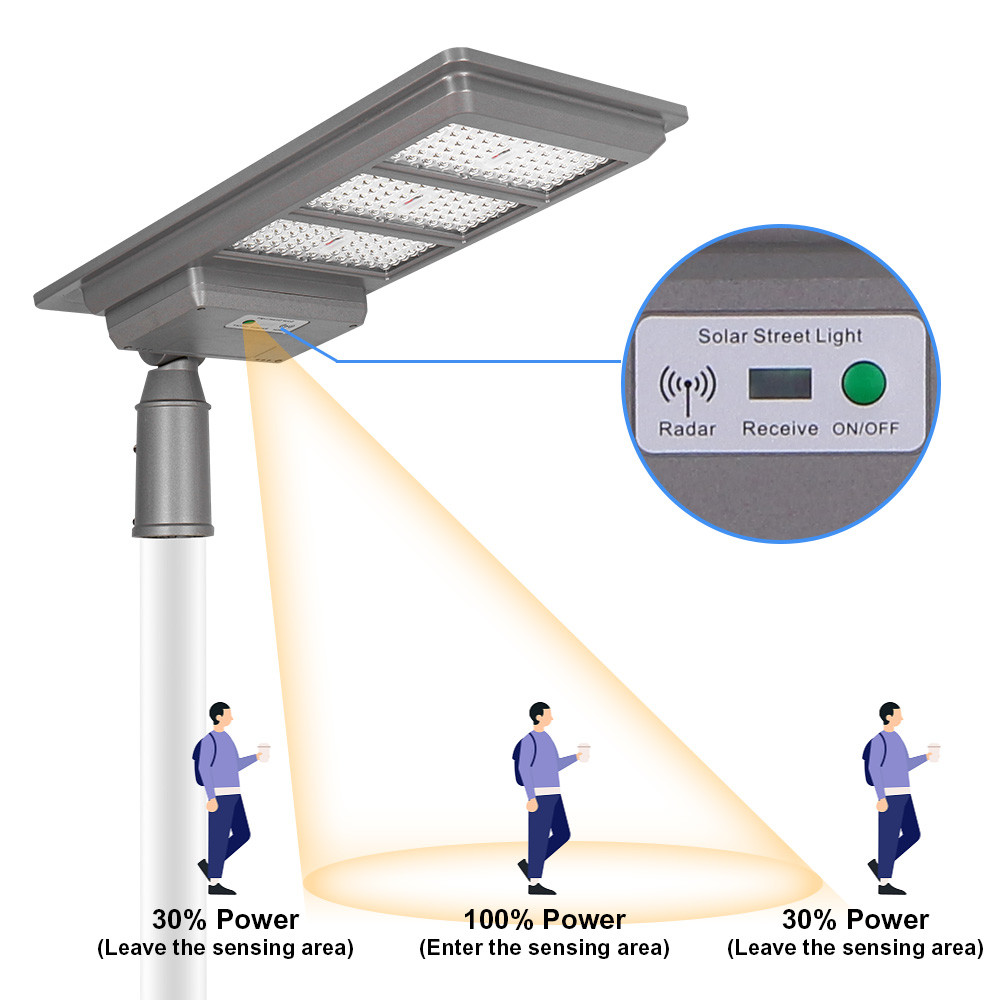 Solar Street Light

Radar

Receive

ON/OFF

30% Power
(Leave the sensing area)

100% Power
(Enter the sensing area)

30% Power
(Leave the sensing area)